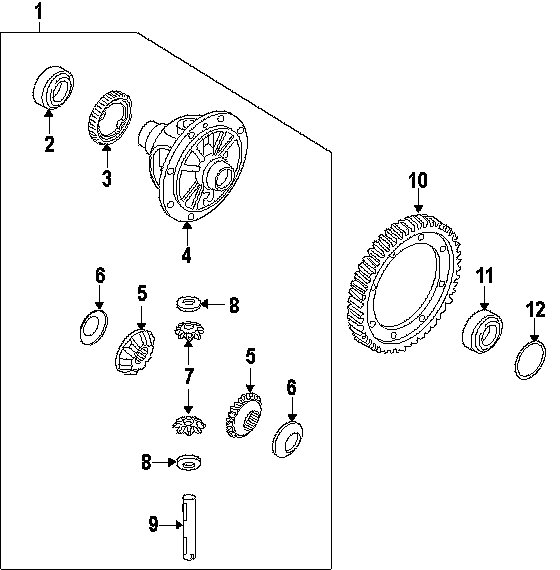 1
2
3
4
10
6
5
8
11
12
7
5
6
8
9