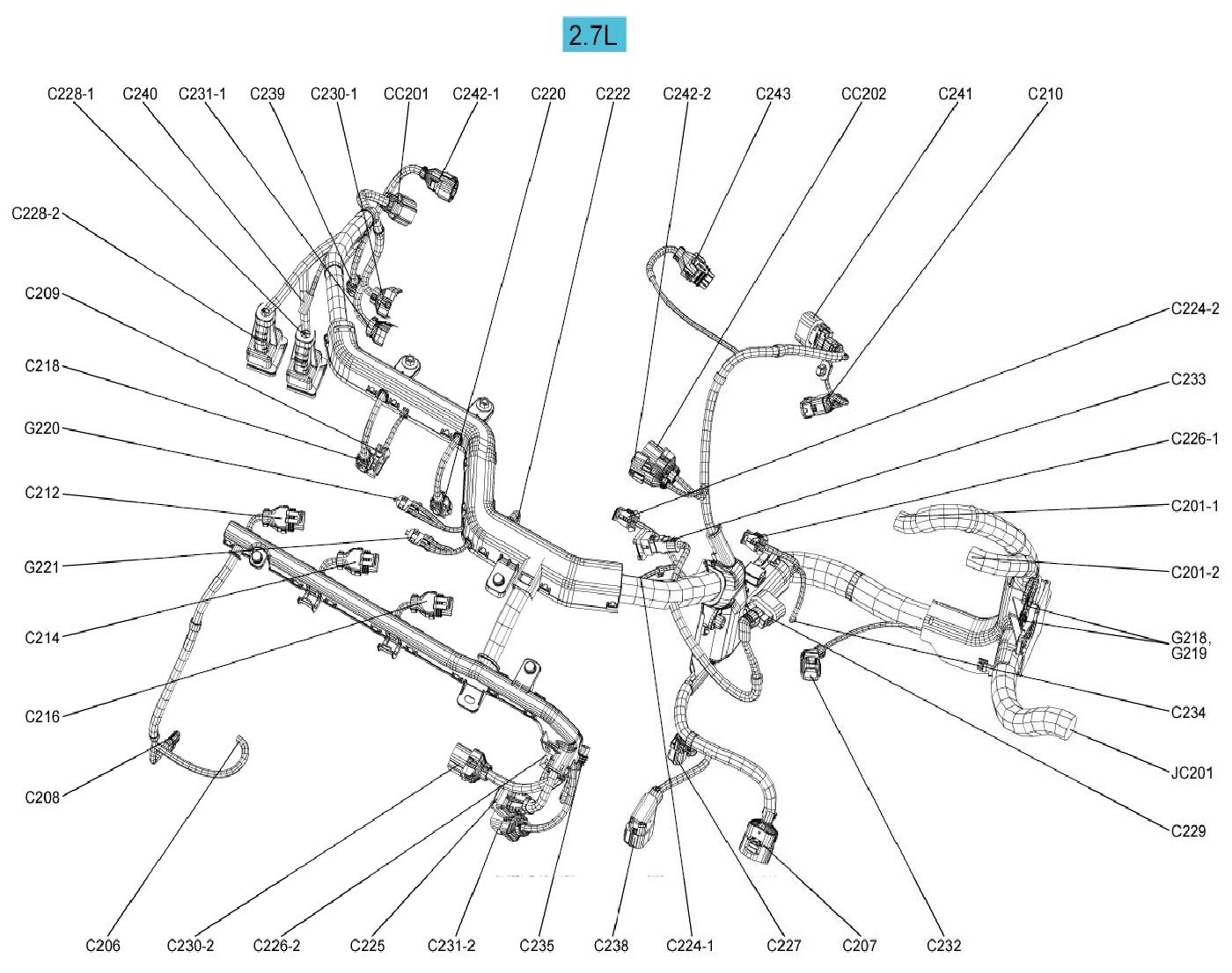 2.7L

C228-1 C240 C231-1 C239 C230-1 CC201 C242-1 C220 C222 C242-2 C243 CC202 C241 C210

C228-2

C209

C218

G220

C212

G221

C214

C216

C208

C224-2

C233

C226-1

C201-1

C201-2

G218, G219

C234

JC201

C229

C206 C230-2 C226-2 C225 C231-2 C235 C238 C224-1 C227 C207 C232