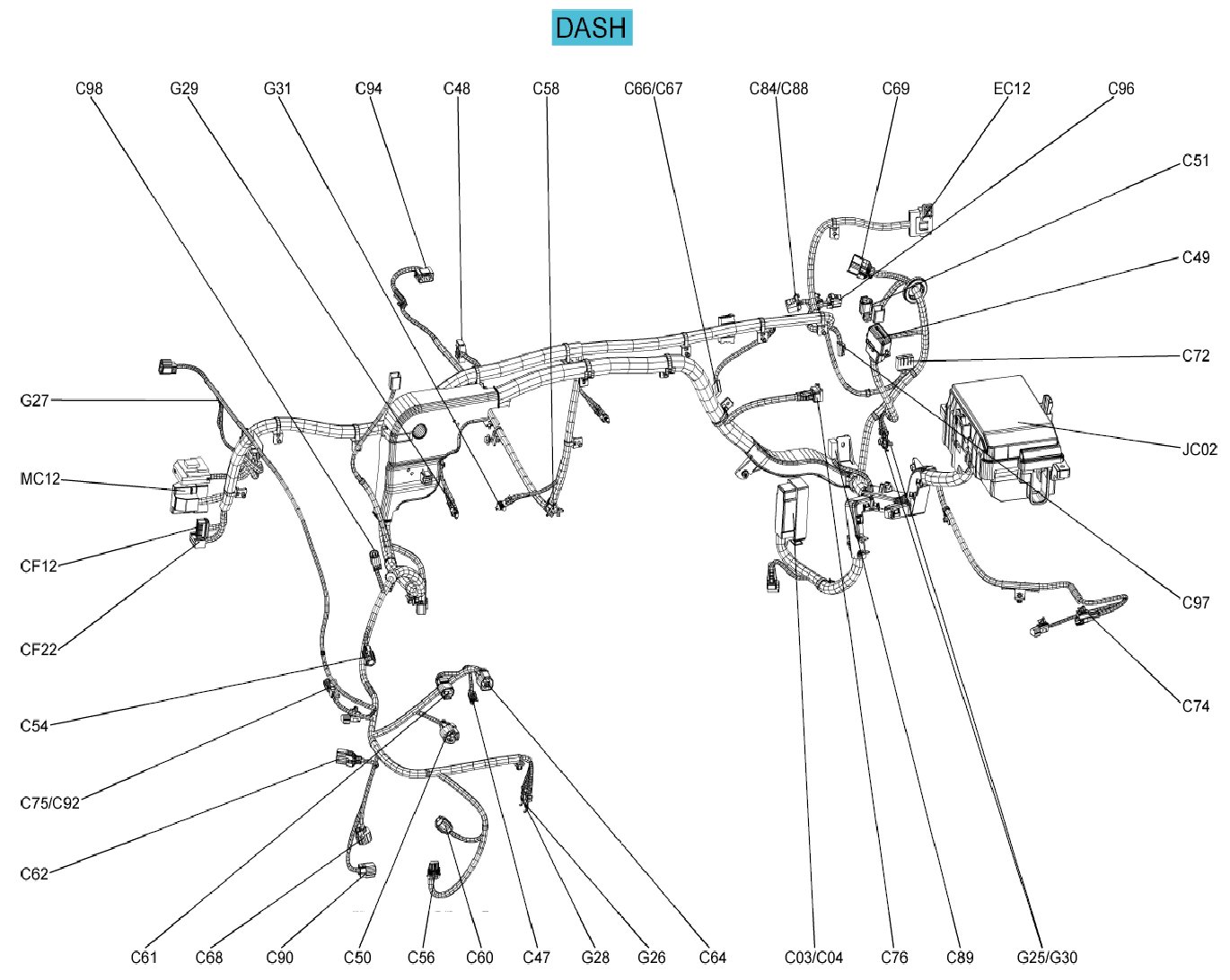 DASH

C98 G29 G31 C94 C48 C58 C66/C67 C84/C88 C69 EC12 C96

C51

C49

C72

JC02

C97

C74

G27

MC12

CF12

CF22

C54

C75/C92

C62

C61 C68 C90 C50 C56 C60 C47 G28 G26 C64 C03/C04 C76 C89 G25/G30