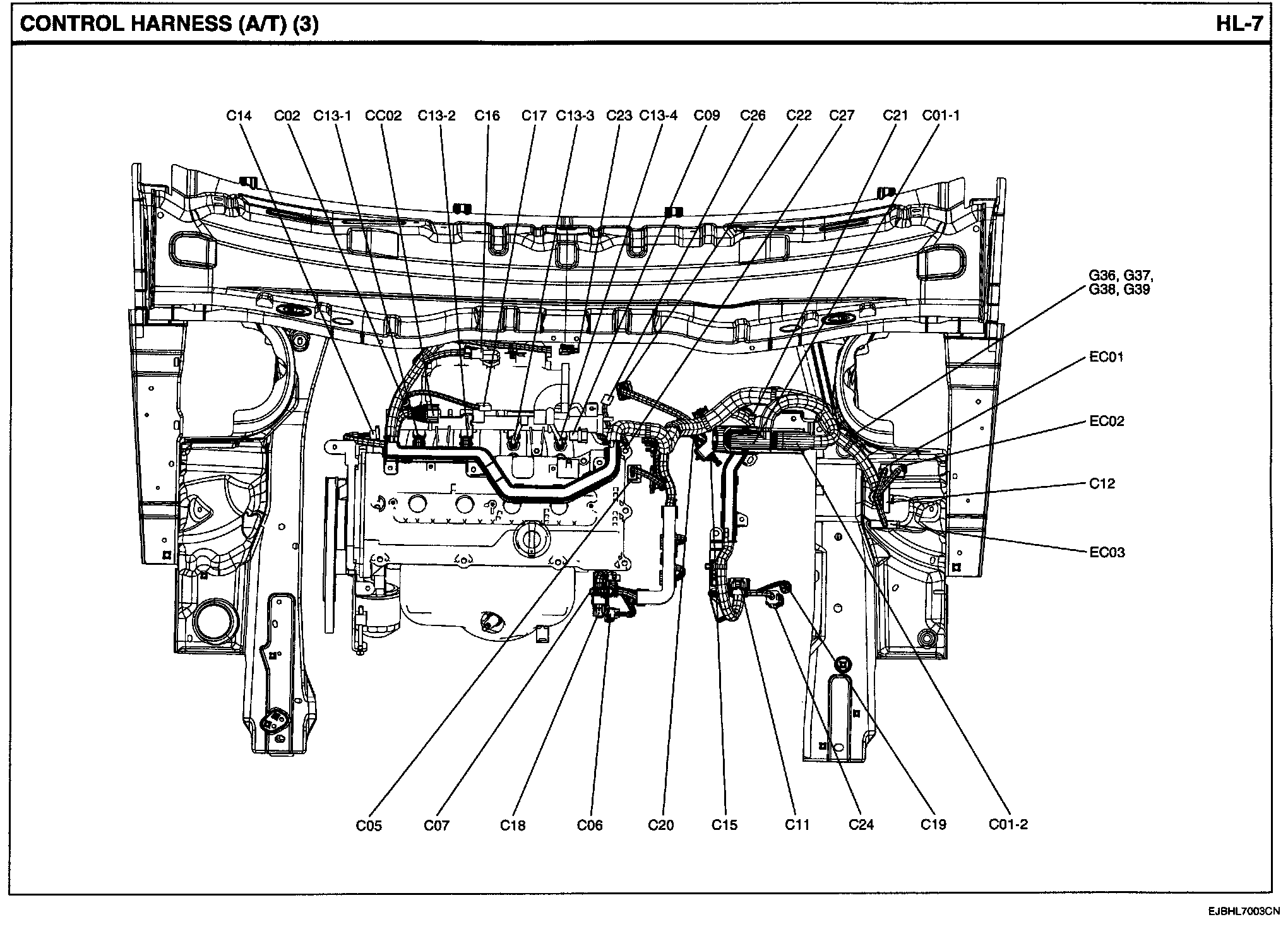 CONTROL HARNESS (A/T) (3)

HL-7

C14 C02 C13-1 CC02 C13-2 C16 C17 C13-3 C23 C13-4 C09 C26 C22 C27 C21 C01-1

G36, G37, G38, G39

EC01

EC02

C12

EC03

C05 C07 C18 C06 C20 C15 C11 C24 C19 C01-2

EJBHL7003CN