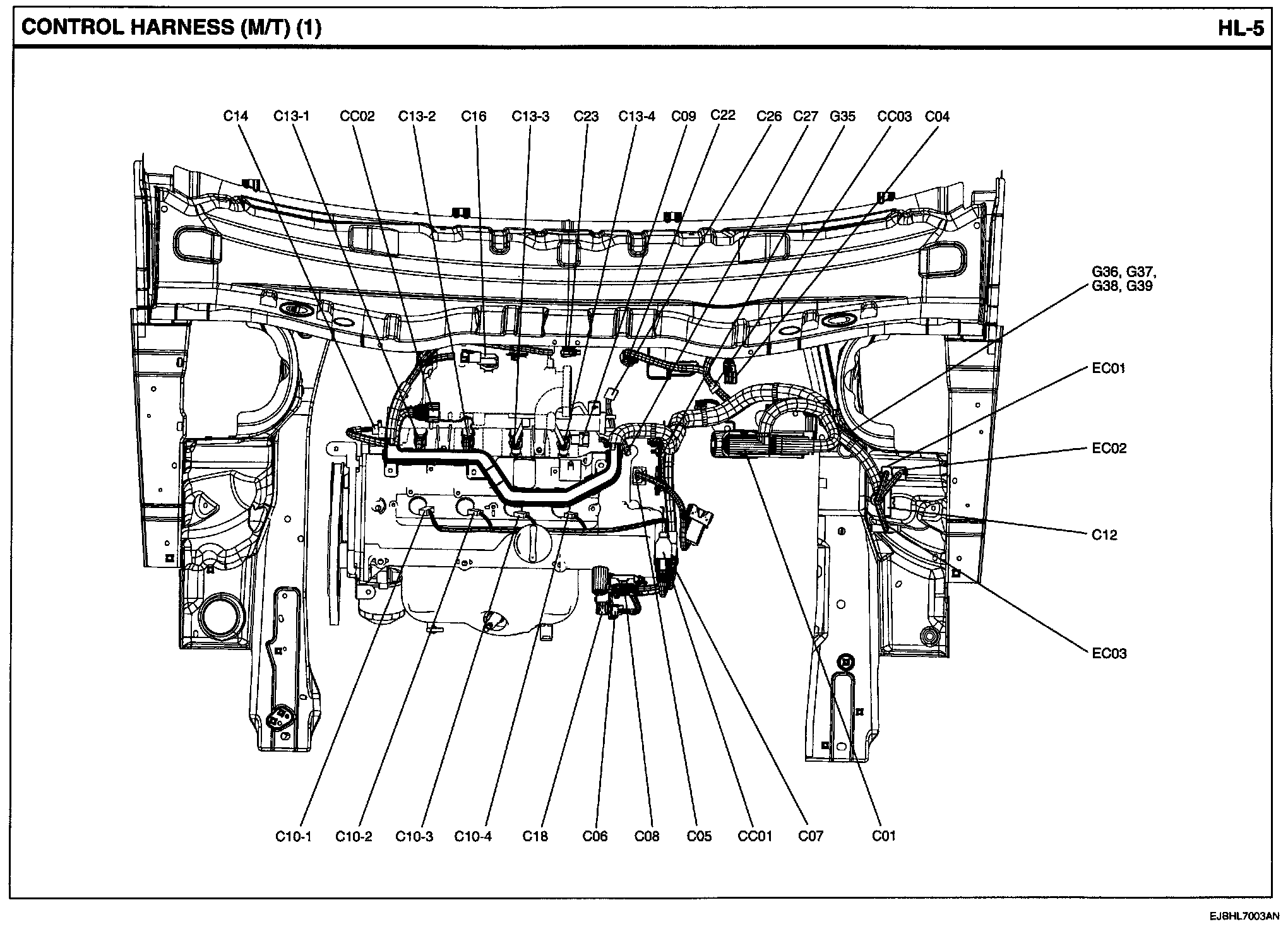 CONTROL HARNESS (M/T) (1)

HL-5

C14 C13-1 CC02 C13-2 C16 C13-3 C23 C13-4 C09 C22 C26 C27 G35 CC03 C04

G36, G37, G38, G39

EC01

EC02

C12

EC03

C10-1 C10-2 C10-3 C10-4 C18 C06 C08 C05 CC01 C07 C01

EJBHL7003AN