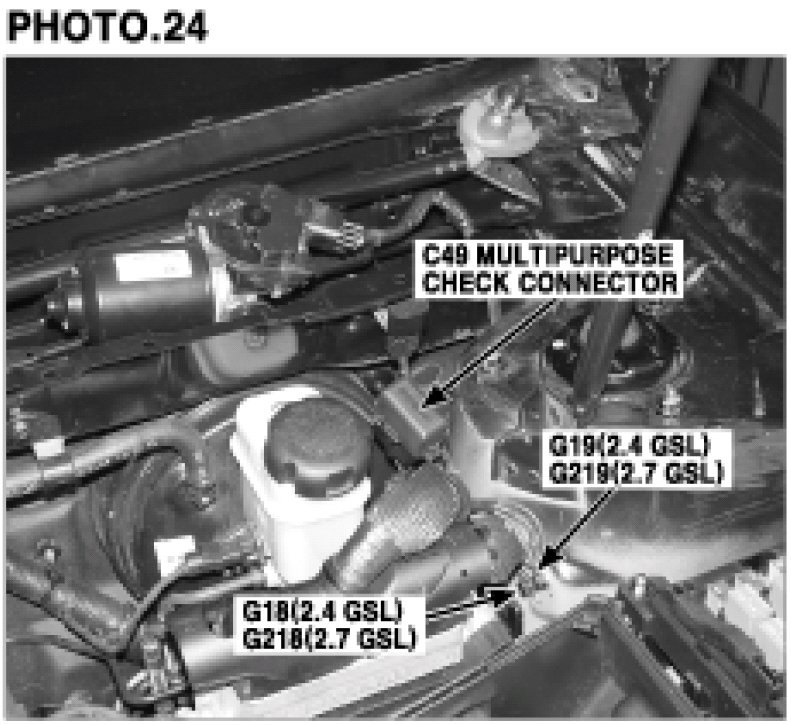 PHOTO.24

C49 MULTIPURPOSE CHECK CONNECTOR

G19(2.4 GSL)
G219(2.7 GSL)

G18(2.4 GSL)
G218(2.7 GSL)