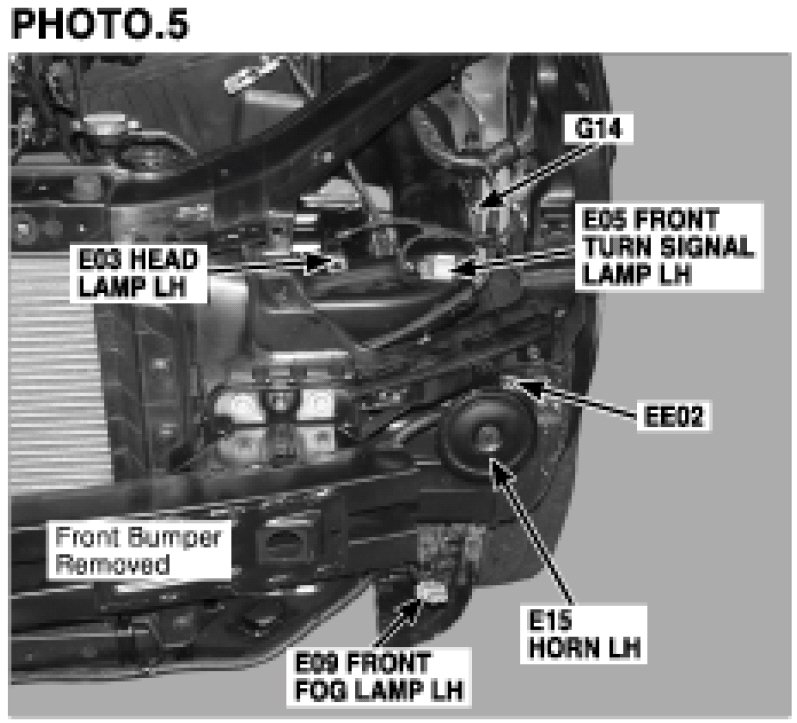 PHOTO.5

G14

E05 FRONT TURN SIGNAL LAMP LH

E03 HEAD LAMP LH

EE02

Front Bumper Removed

E15 HORN LH

E09 FRONT FOG LAMP LH