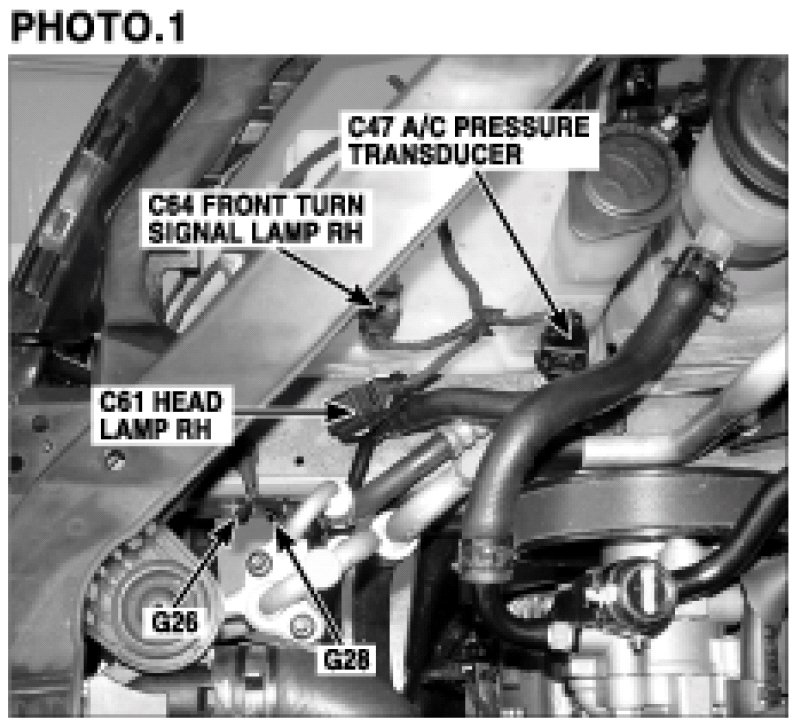 PHOTO.1

C47 A/C PRESSURE TRANSDUCER

C64 FRONT TURN SIGNAL LAMP RH

C61 HEAD LAMP RH

G26

G28