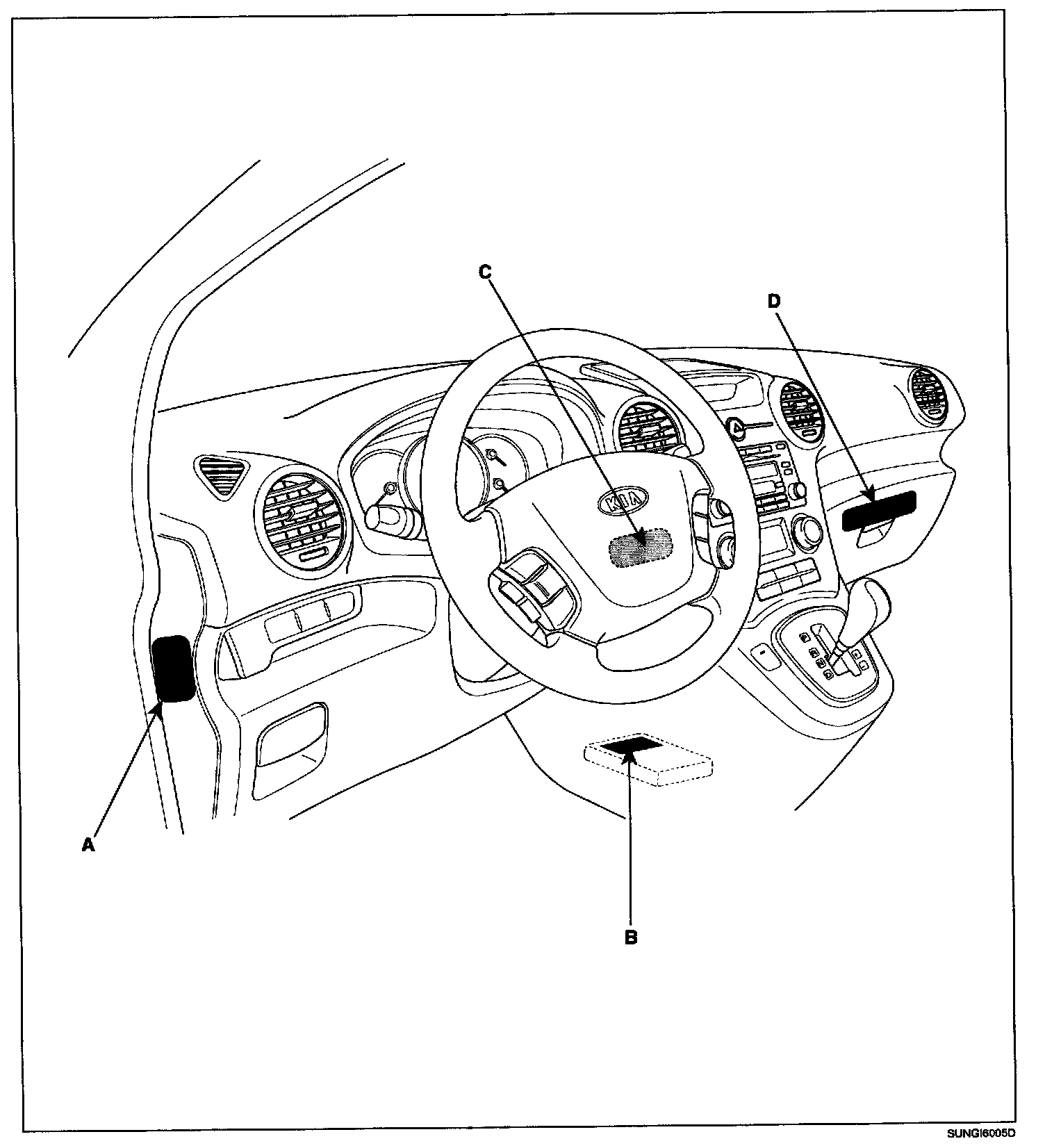 C
D
KIA
A
B
SUNGI6005D