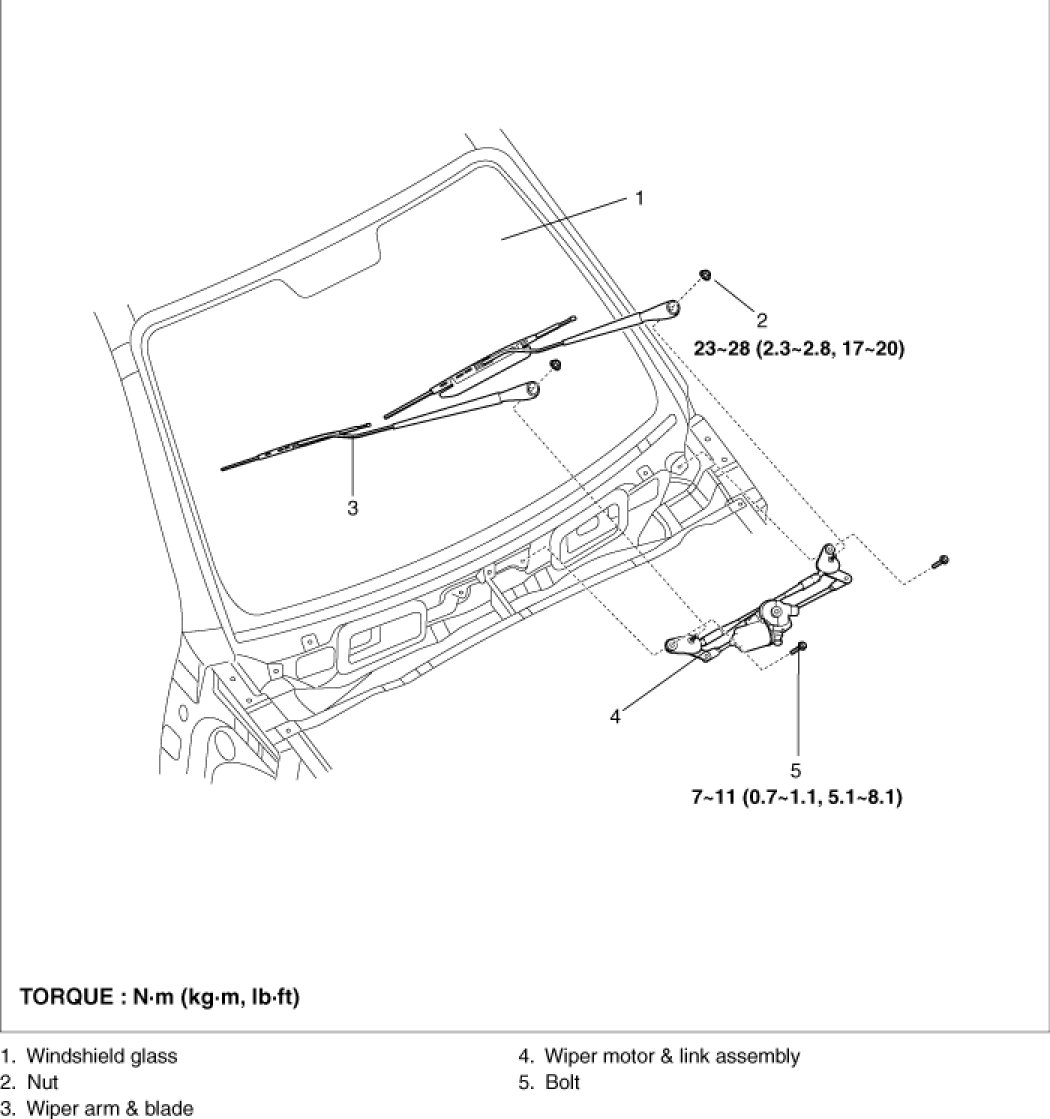 1

2

23~28 (2.3~2.8, 17~20)

3

4

5

7~11 (0.7~1.1, 5.1~8.1)

TORQUE : N·m (kg·m, lb·ft)

1. Windshield glass
2. Nut
3. Wiper arm & blade

4. Wiper motor & link assembly
5. Bolt