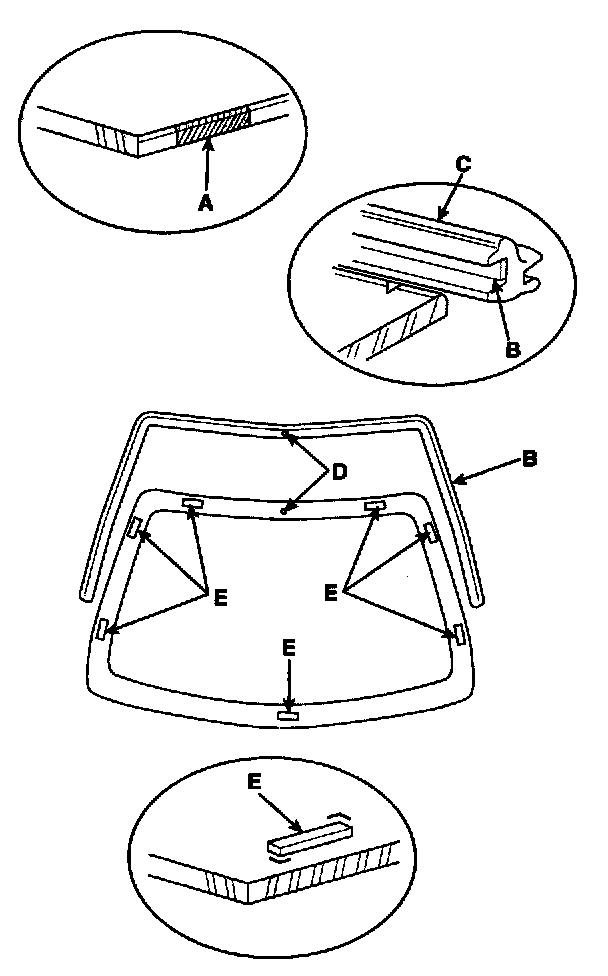 A

C

B

D

B

E

E

E

E