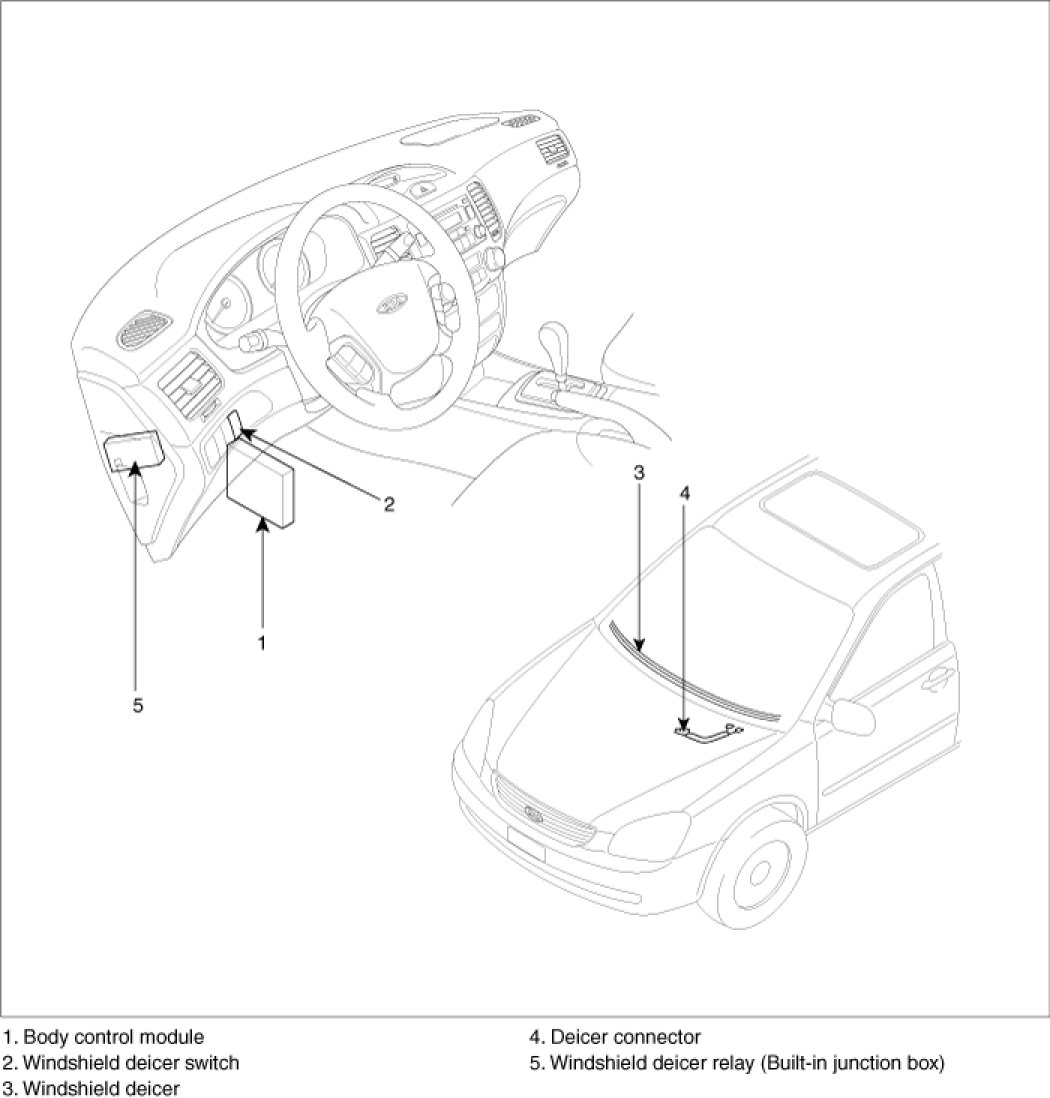 2

3

4

1

5

1. Body control module
2. Windshield deicer switch
3. Windshield deicer

4. Deicer connector
5. Windshield deicer relay (Built-in junction box)