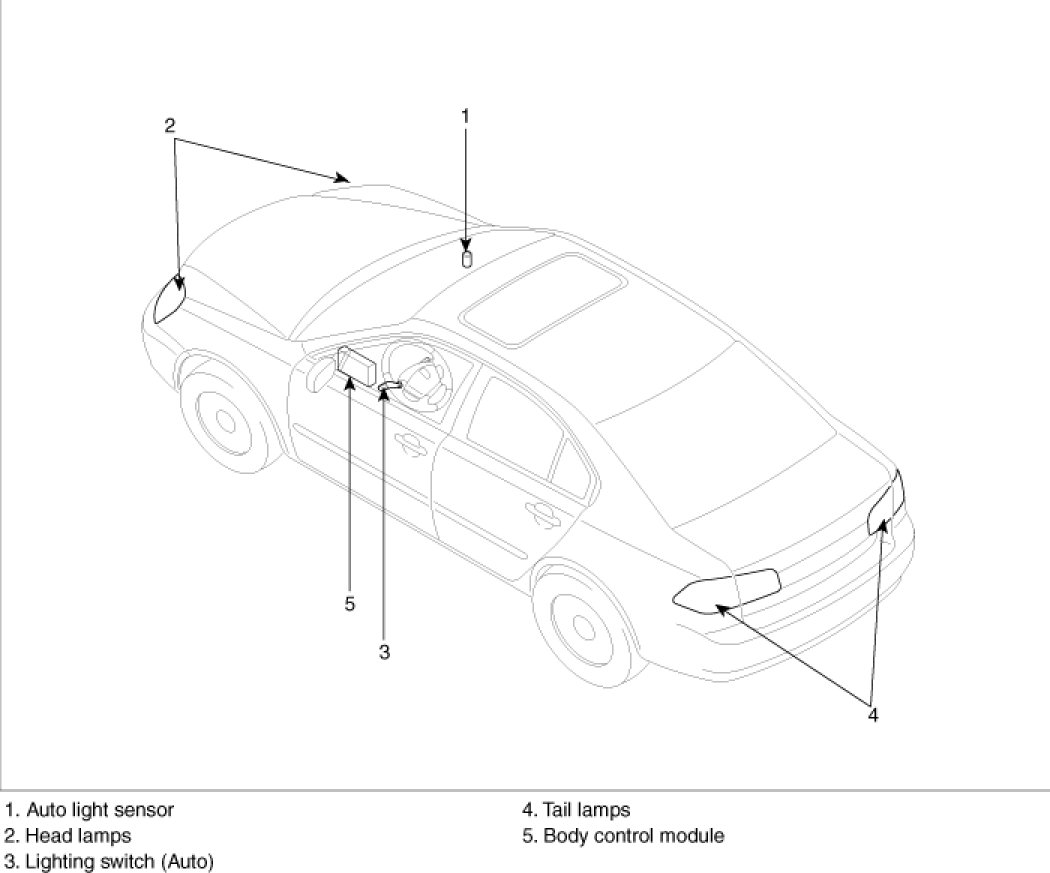 2
1
5
3
4

1. Auto light sensor
2. Head lamps
3. Lighting switch (Auto)

4. Tail lamps
5. Body control module