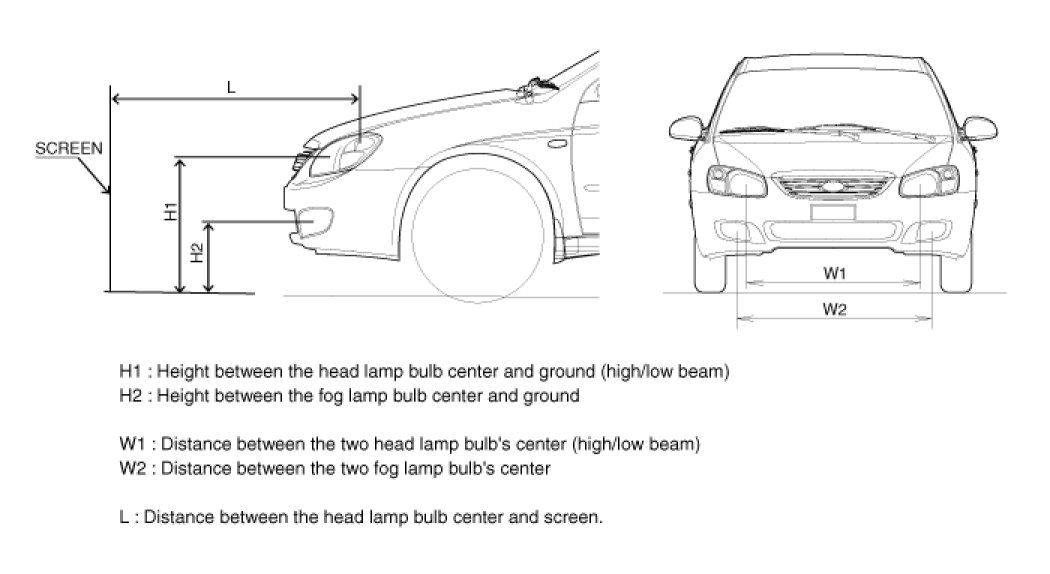 L

SCREEN

H1

H2

W1

W2

H1 : Height between the head lamp bulb center and ground (high/low beam)
H2 : Height between the fog lamp bulb center and ground

W1 : Distance between the two head lamp bulb's center (high/low beam)
W2 : Distance between the two fog lamp bulb's center

L : Distance between the head lamp bulb center and screen.