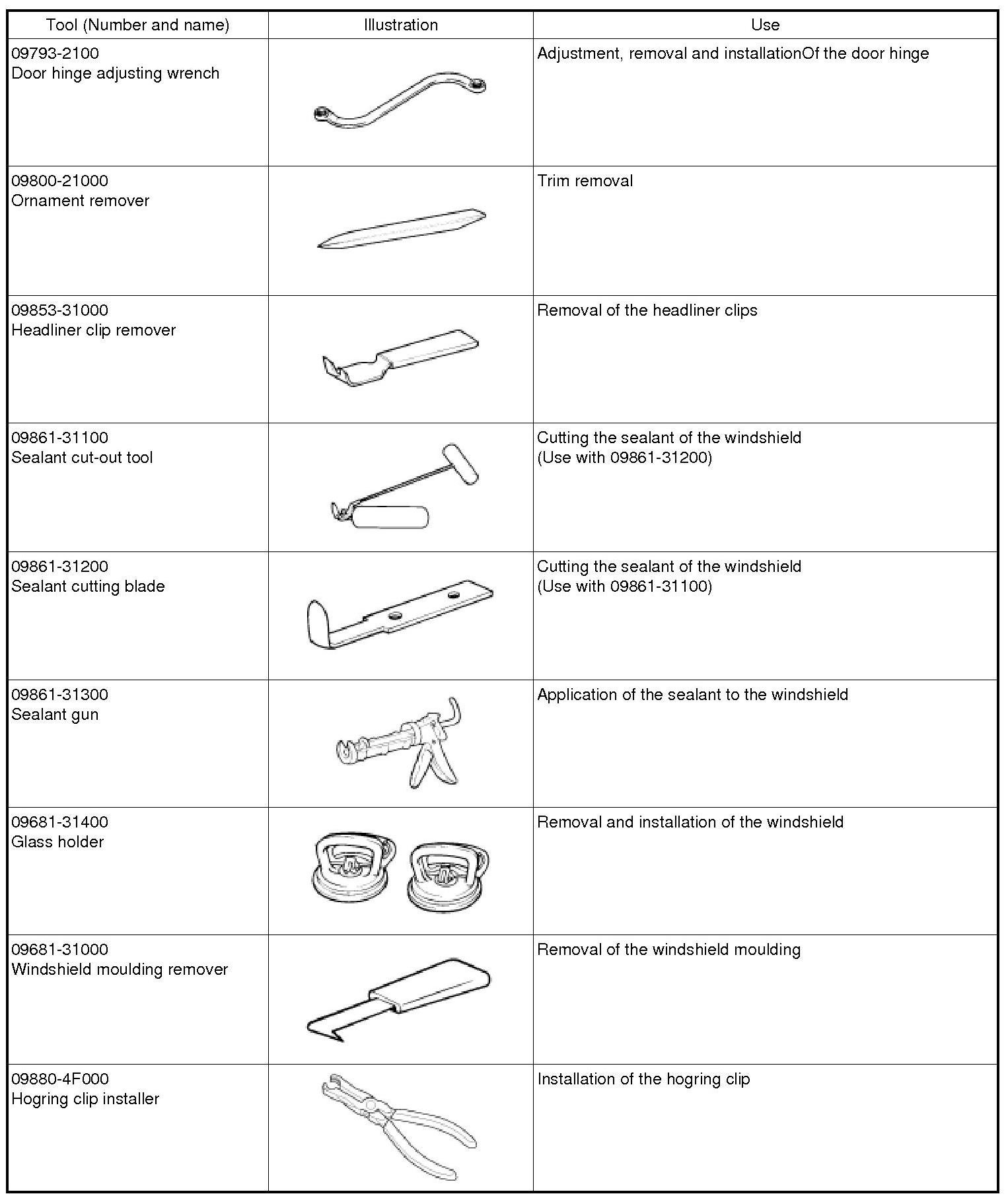 | Tool (Number and name) | Illustration | Use |
|---|---|---|
| 09793-2100 Door hinge adjusting wrench | | Adjustment, removal and installationOf the door hinge |
| 09800-21000 Ornament remover | | Trim removal |
| 09853-31000 Headliner clip remover | | Removal of the headliner clips |
| 09861-31100 Sealant cut-out tool | | Cutting the sealant of the windshield (Use with 09861-31200) |
| 09861-31200 Sealant cutting blade | | Cutting the sealant of the windshield (Use with 09861-31100) |
| 09861-31300 Sealant gun | | Application of the sealant to the windshield |
| 09681-31400 Glass holder | | Removal and installation of the windshield |
| 09681-31000 Windshield moulding remover | | Removal of the windshield moulding |
| 09880-4F000 Hogring clip installer | | Installation of the hogring clip |