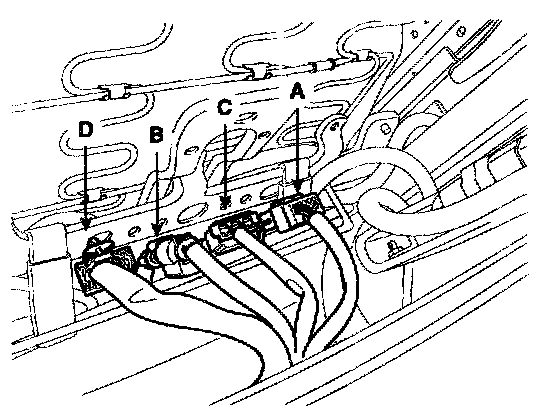 D
B
C
A