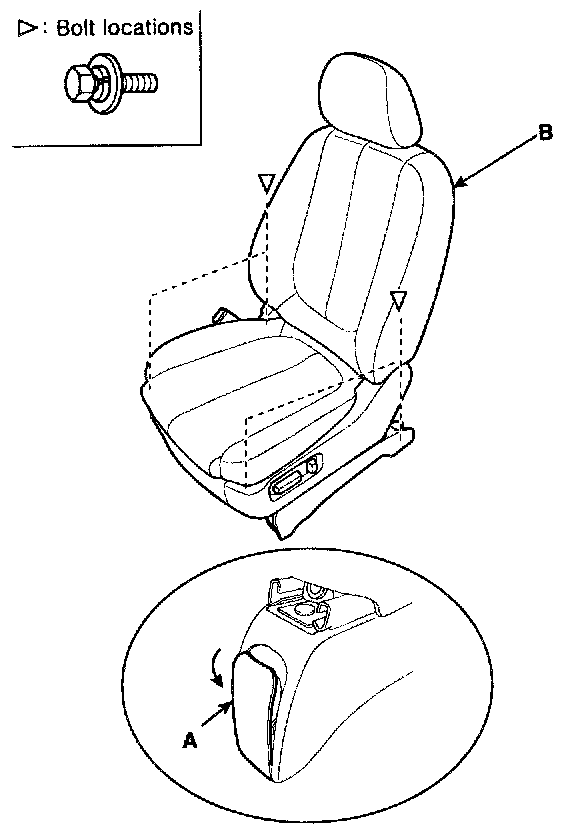 ▷: Bolt locations

B

A