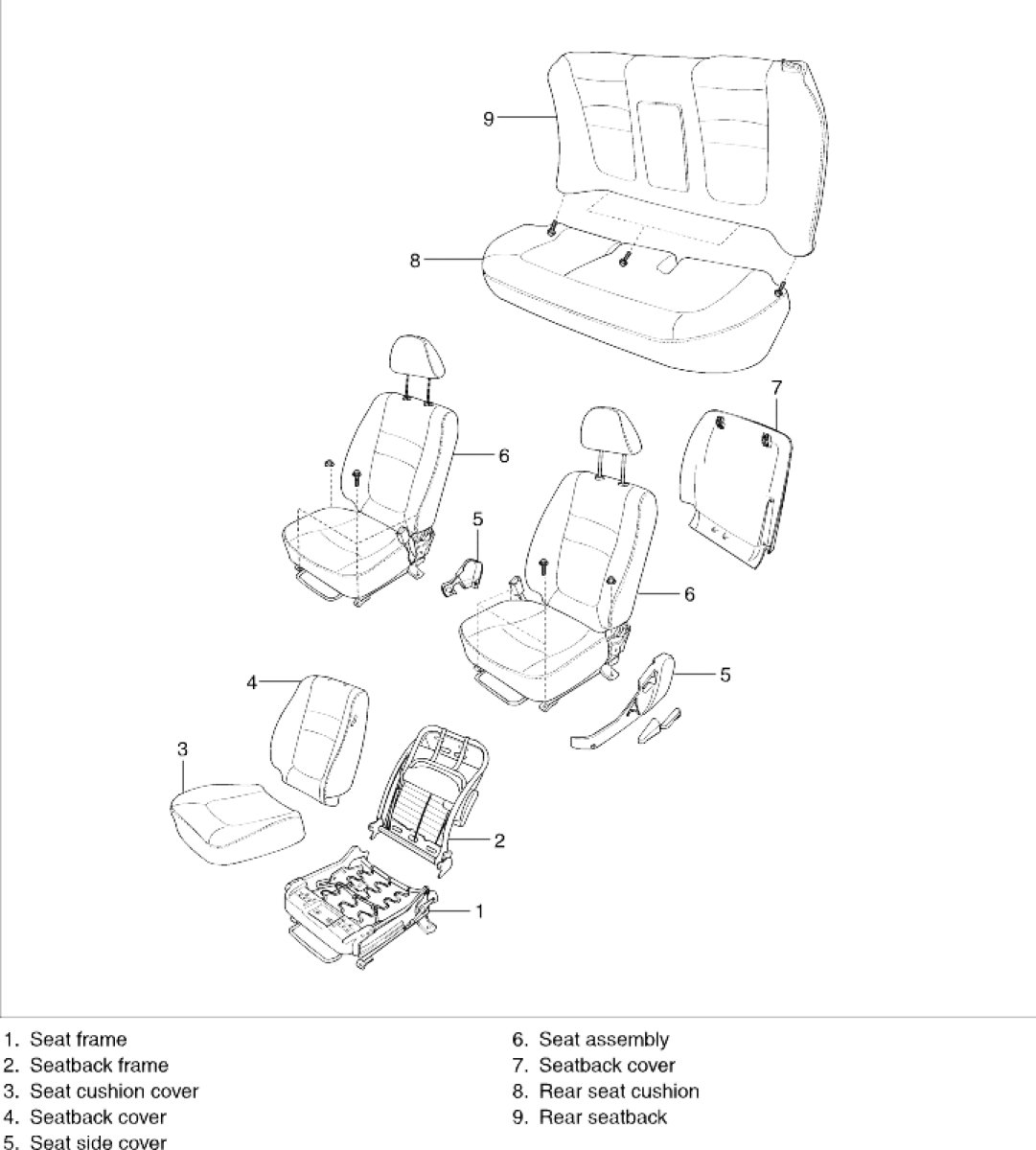 9
8
7
6
5
6
5
4
3
2
1

1. Seat frame
2. Seatback frame
3. Seat cushion cover
4. Seatback cover
5. Seat side cover

6. Seat assembly
7. Seatback cover
8. Rear seat cushion
9. Rear seatback