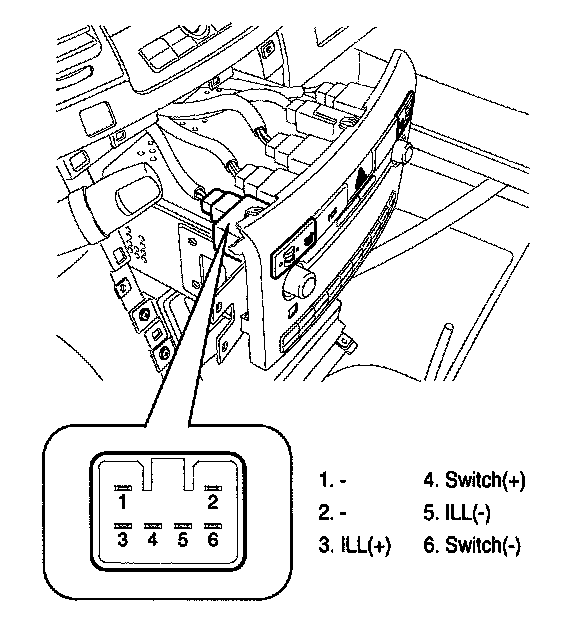 1
2
3 4 5 6

1. -
2. -
3. ILL(+)
4. Switch(+)
5. ILL(-)
6. Switch(-)