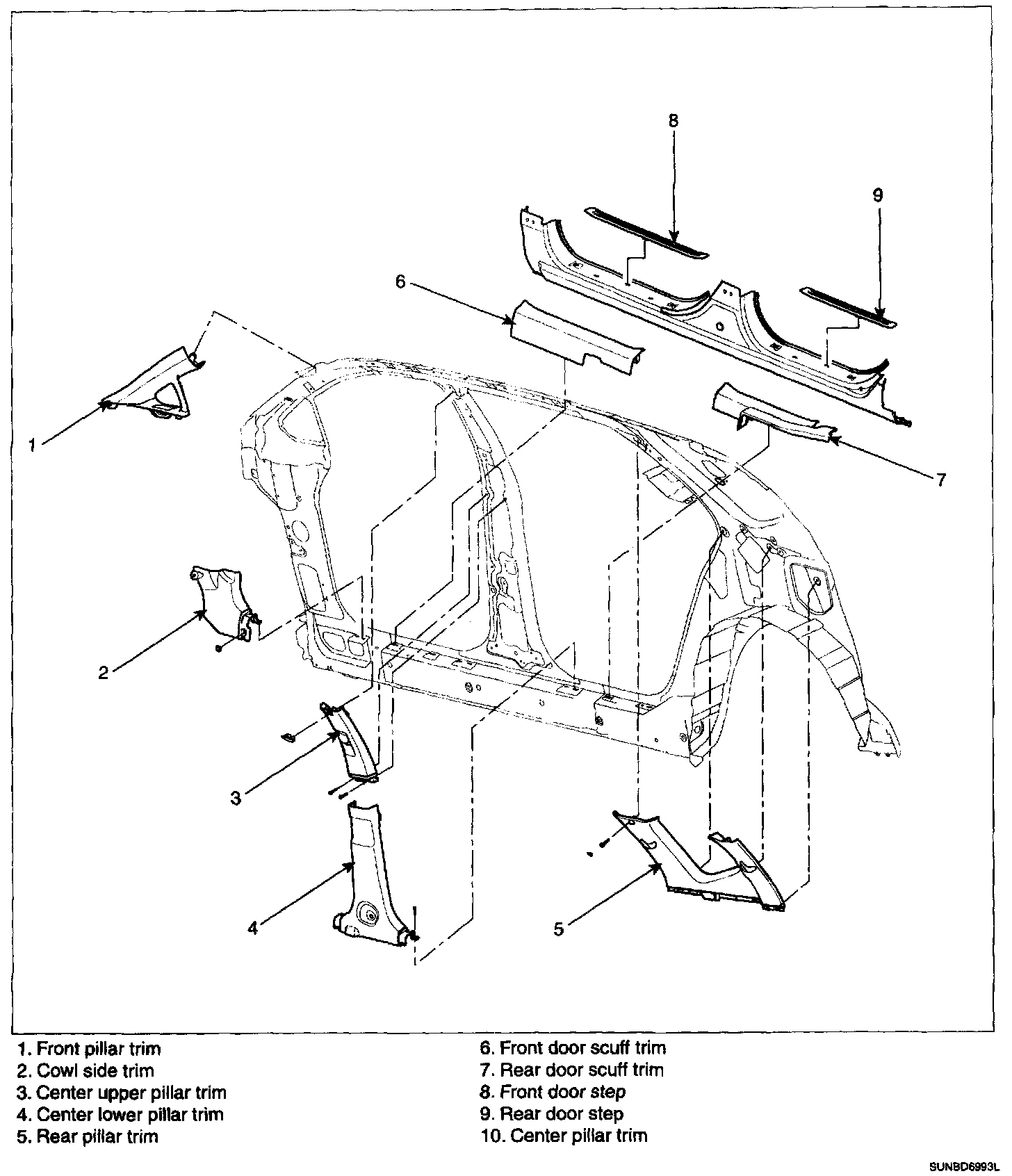 8

9

6

1

7

2

3

4

5

1. Front pillar trim
2. Cowl side trim
3. Center upper pillar trim
4. Center lower pillar trim
5. Rear pillar trim

6. Front door scuff trim
7. Rear door scuff trim
8. Front door step
9. Rear door step
10. Center pillar trim

SUNBD6993L