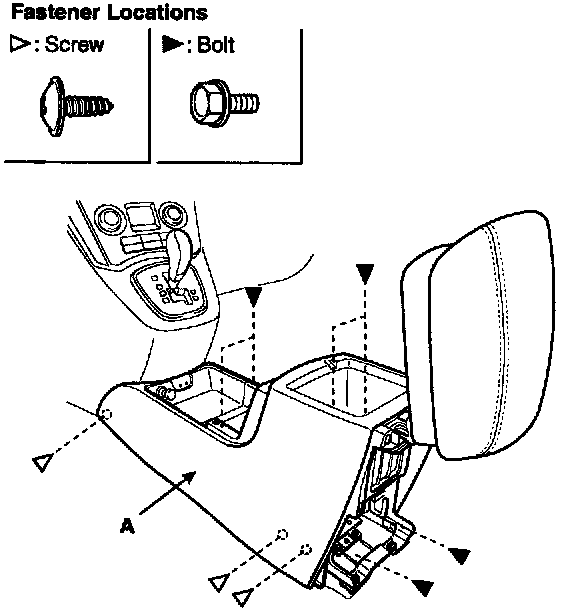 Fastener Locations

▷: Screw

▶: Bolt

A