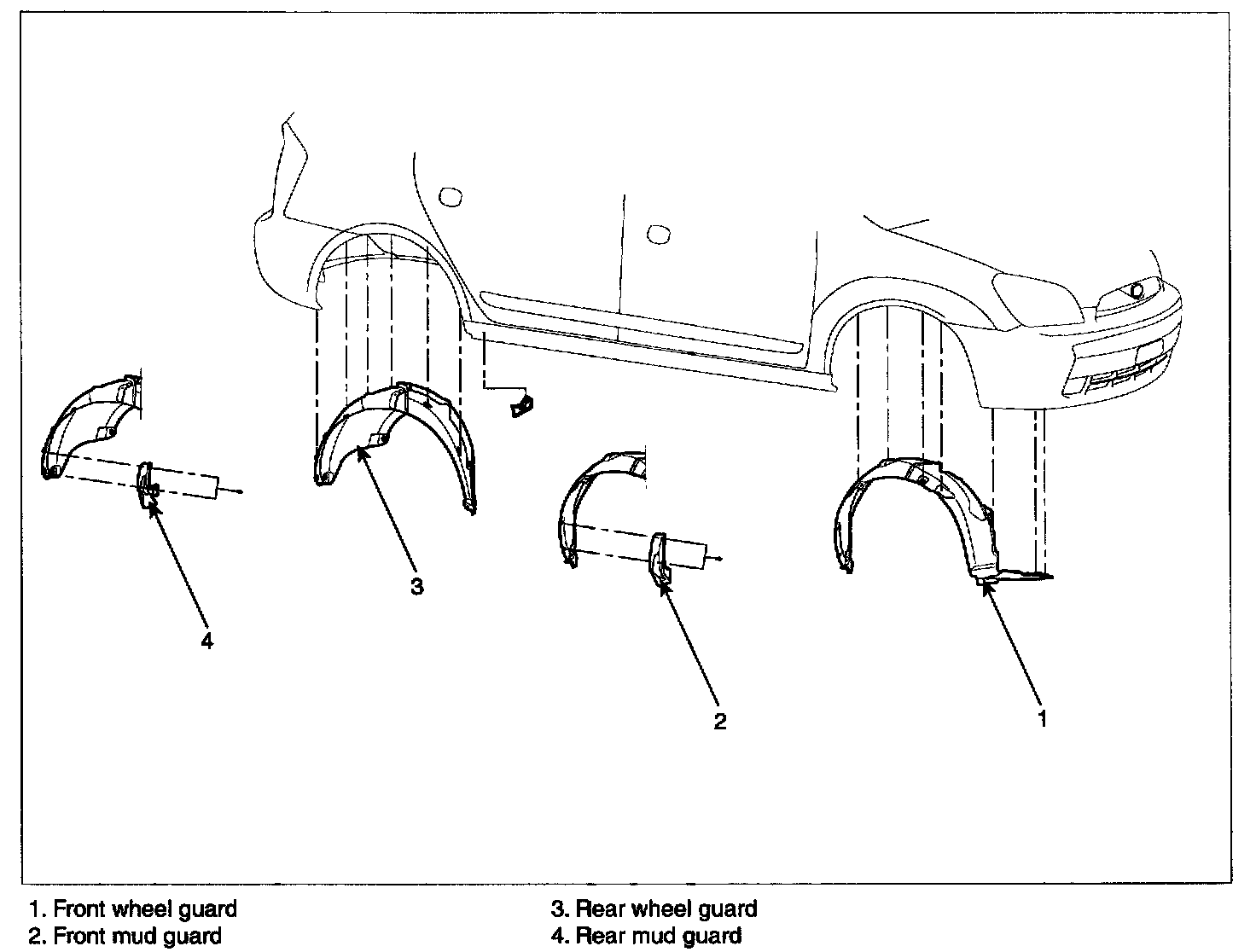 4

3

2

1

1. Front wheel guard
2. Front mud guard

3. Rear wheel guard
4. Rear mud guard