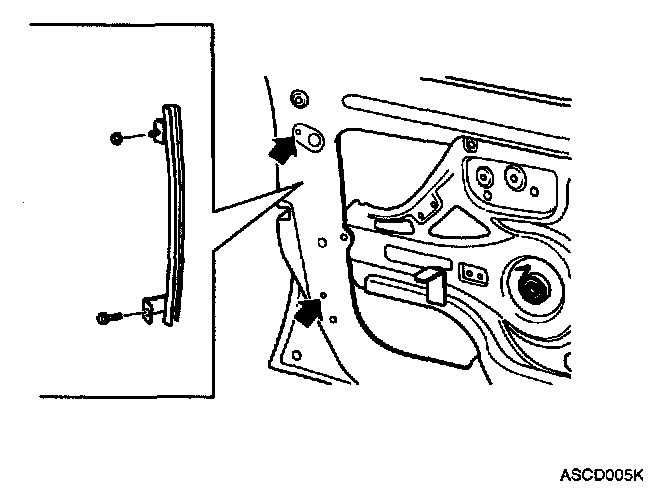 ASCD005K