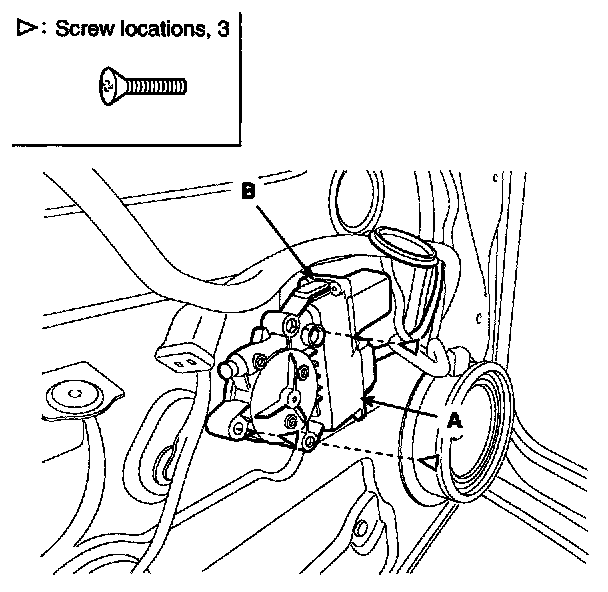 ▷: Screw locations, 3

B

A