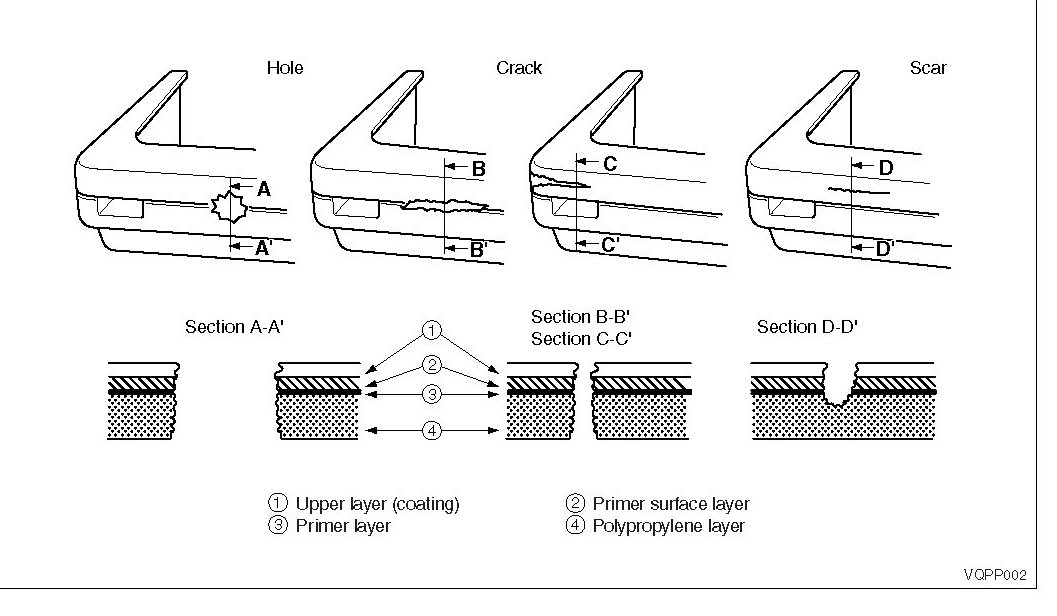 Hole

Crack

Scar

A

A'

B

B'

C

C'

D

D'

Section A-A'

Section B-B'
Section C-C'

Section D-D'

①

②

③

④

① Upper layer (coating)
③ Primer layer

② Primer surface layer
④ Polypropylene layer

VQPP002