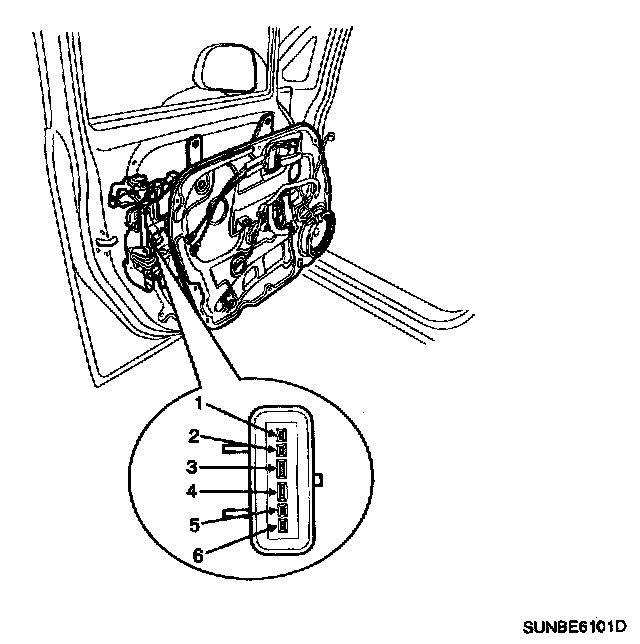 1
2
3
4
5
6

SUNBE6101D