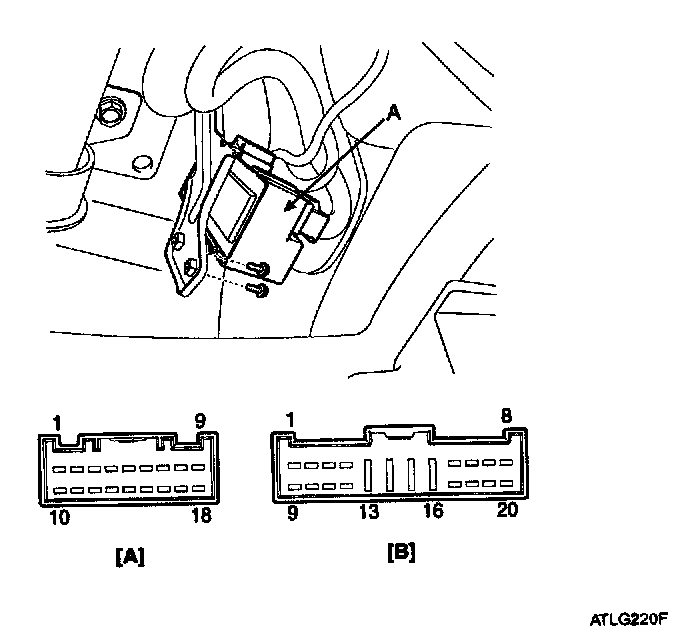 A

1
9
10
18
[A]

1
8
9
13
16
20
[B]

ATLG220F