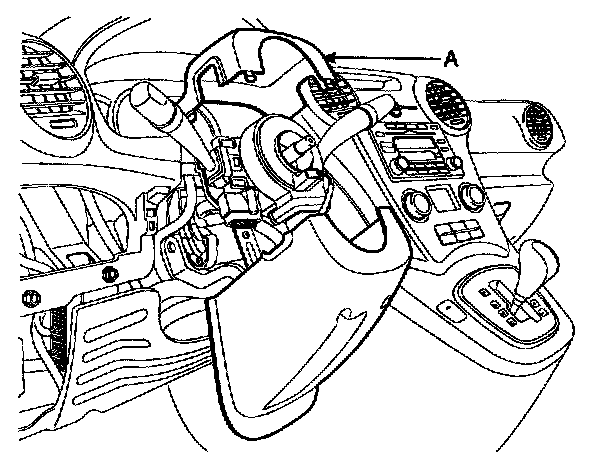 A