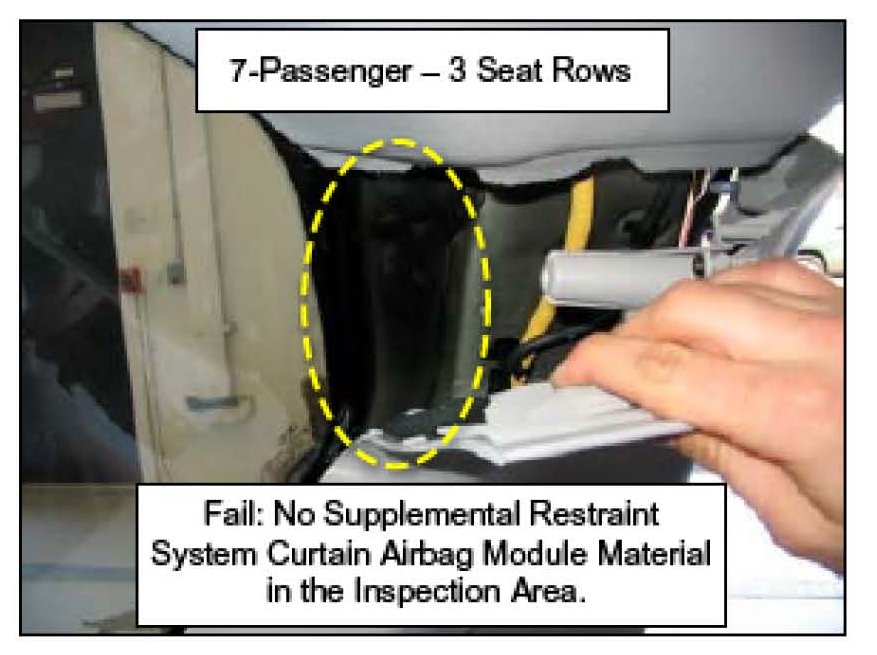 7-Passenger – 3 Seat Rows

Fail: No Supplemental Restraint System Curtain Airbag Module Material in the Inspection Area.