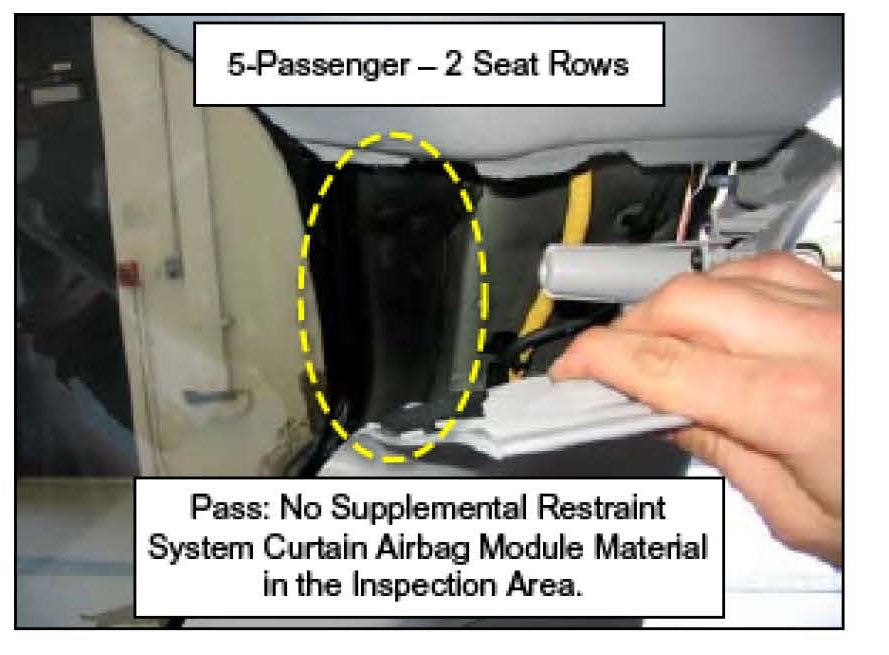 5-Passenger – 2 Seat Rows

Pass: No Supplemental Restraint System Curtain Airbag Module Material in the Inspection Area.