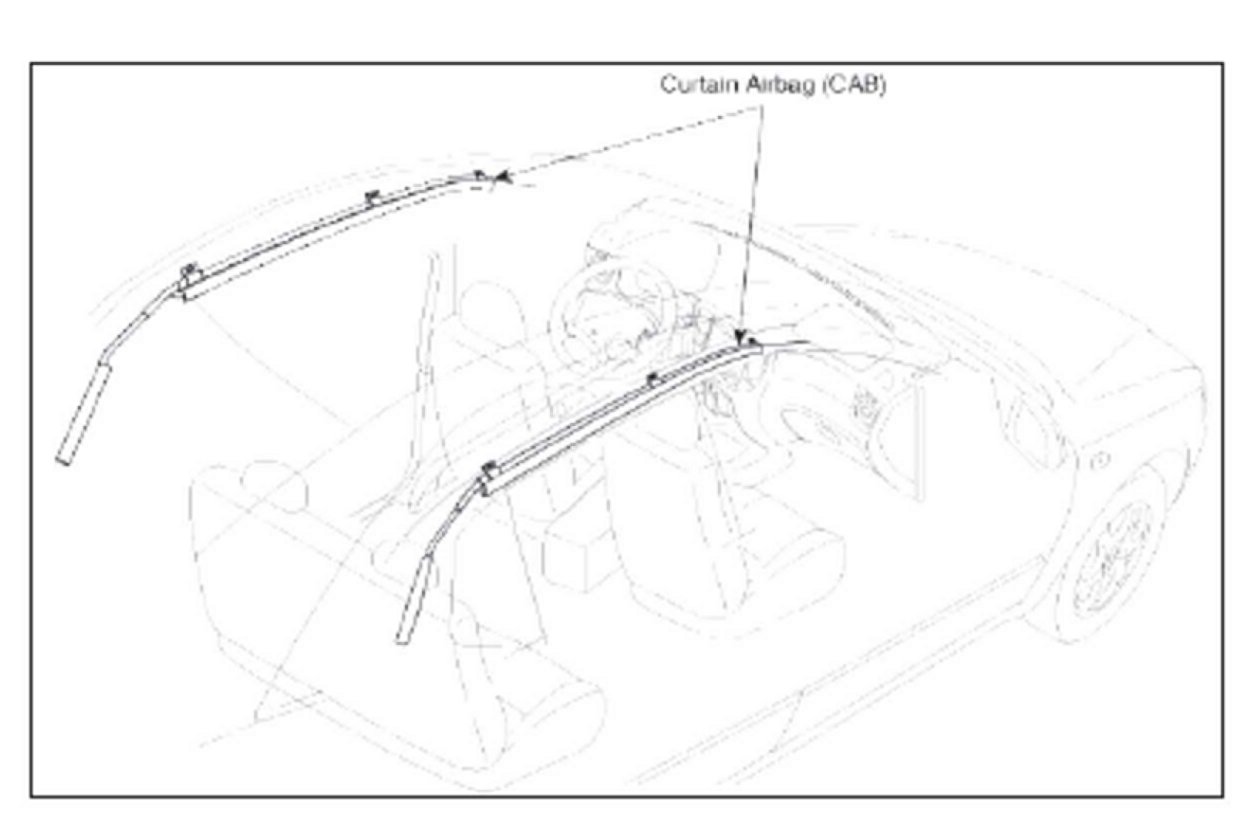 Curtain Airbag (CAB)