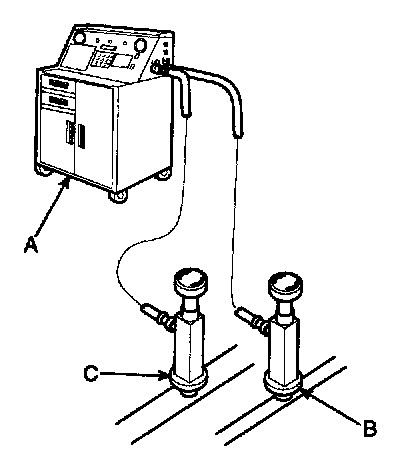 A

C

B