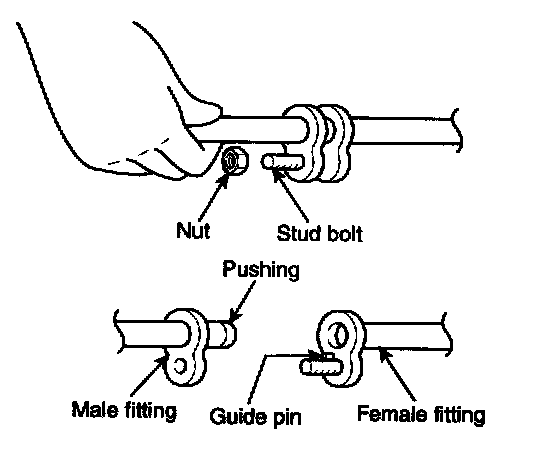 Nut
Stud bolt
Pushing
Male fitting
Guide pin
Female fitting