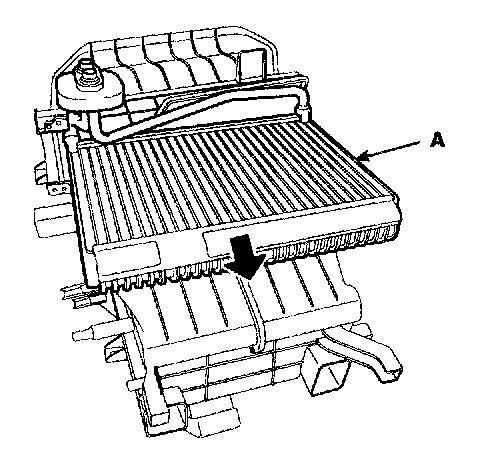 A