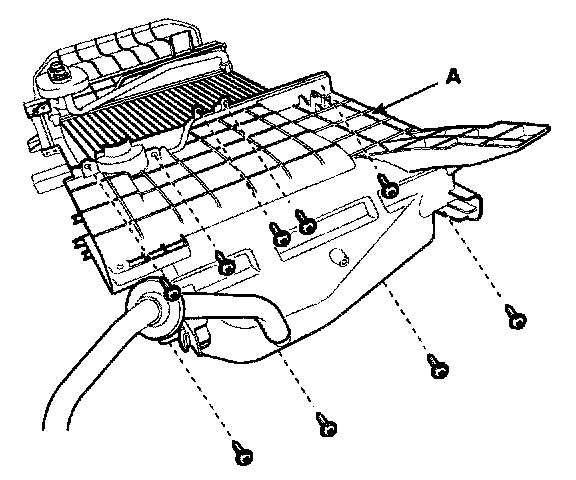 A