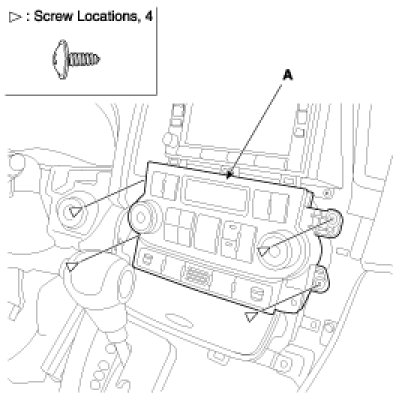 ▷ : Screw Locations, 4

A