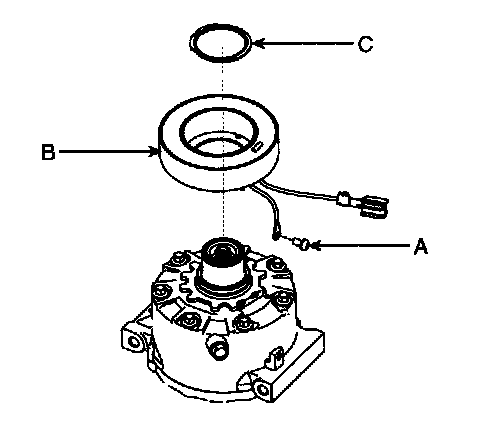 C
B
A