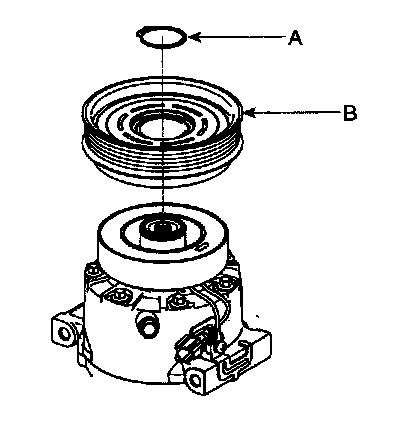 A
B