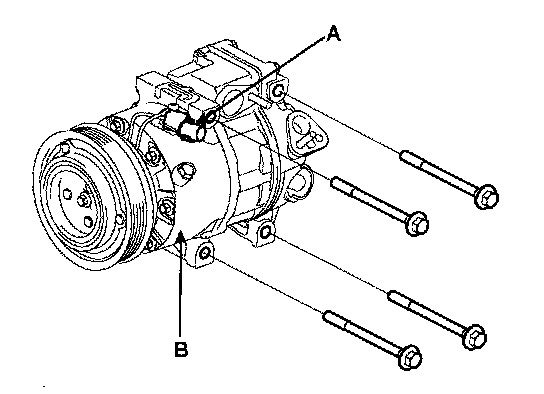 A

B