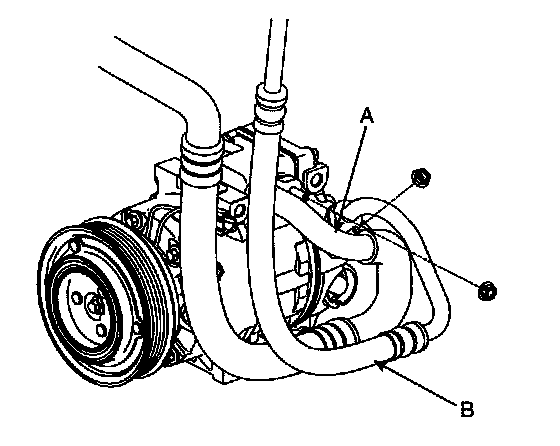 A
B