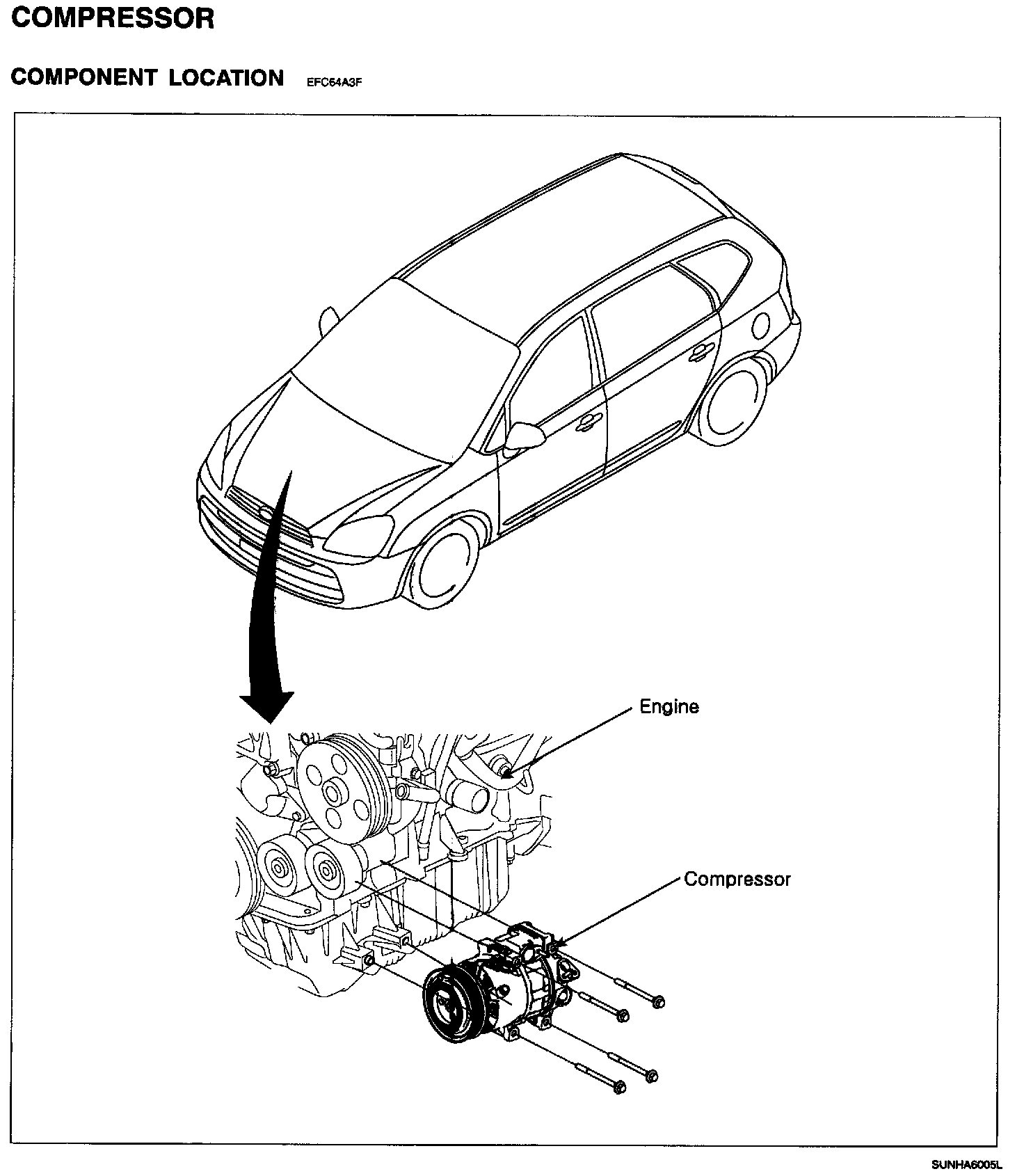 COMPRESSOR

COMPONENT LOCATION EFC64A3F

Engine

Compressor

SUNHA6005L