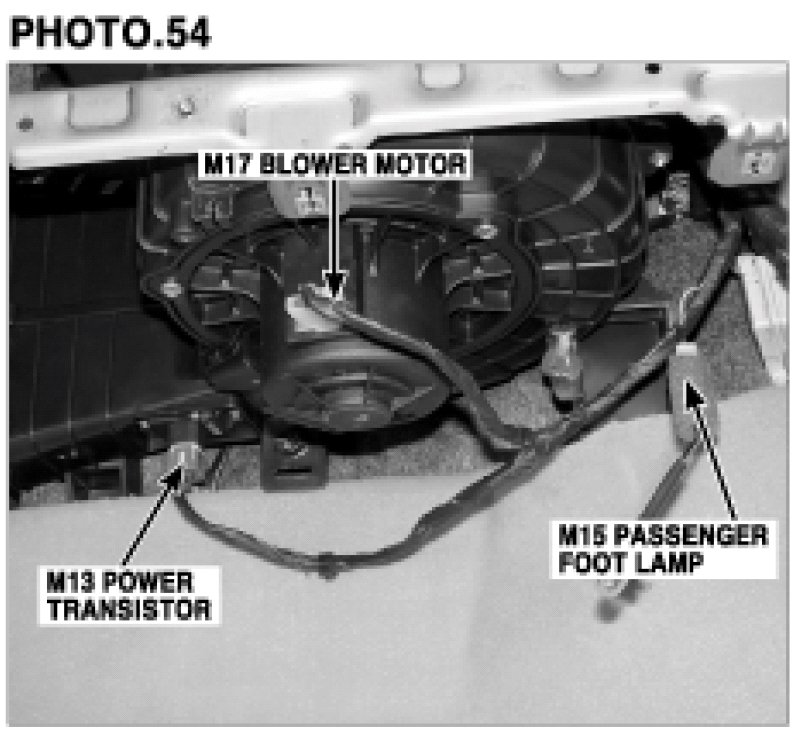 PHOTO.54

M17 BLOWER MOTOR

M13 POWER TRANSISTOR

M15 PASSENGER FOOT LAMP