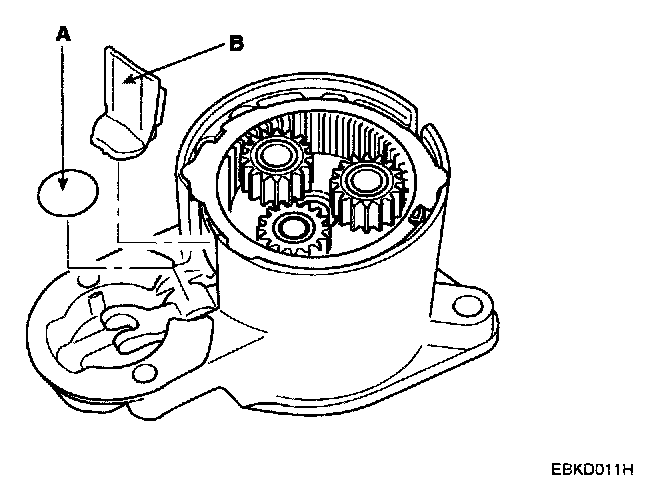 A
B
EBKD011H