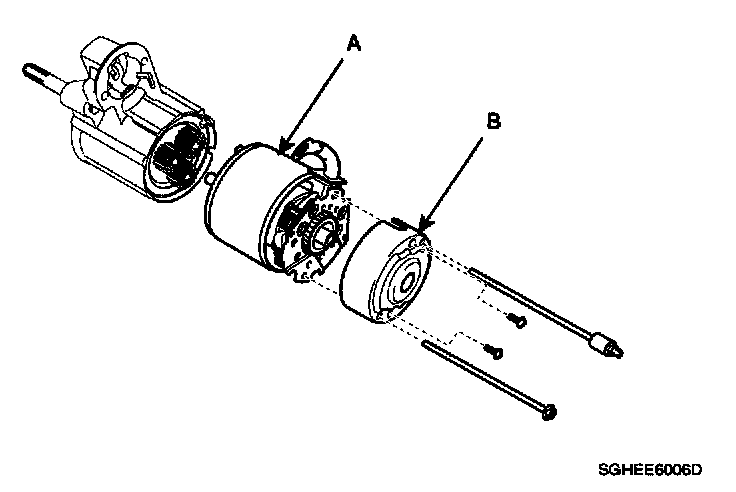 A

B

SGHEE6006D