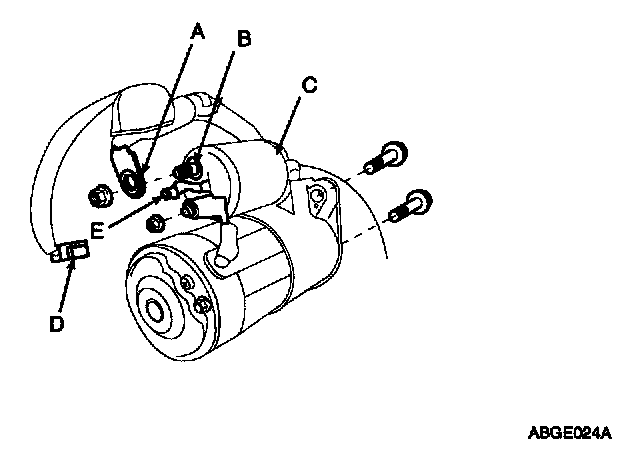 A
B
C
E
D
ABGE024A