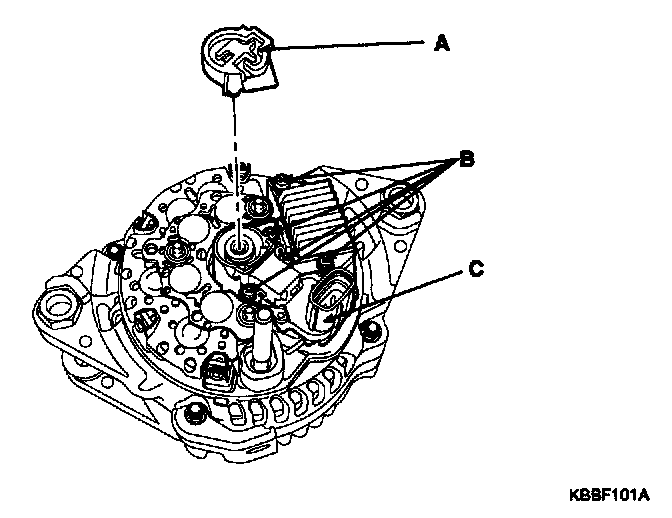 A

B

C

KBBF101A