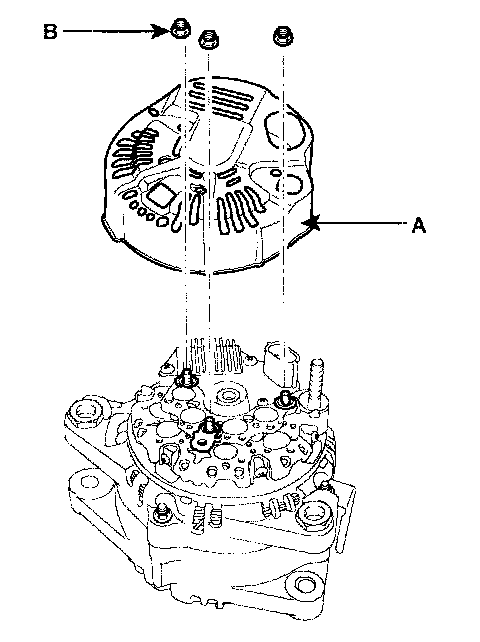 B

A