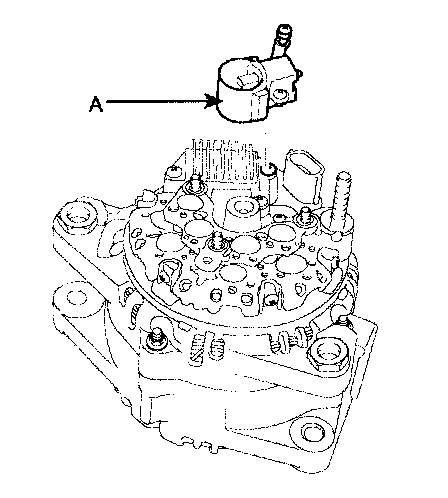 A