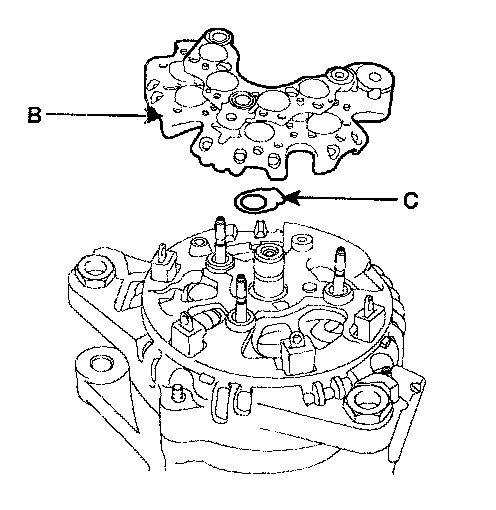 B

C