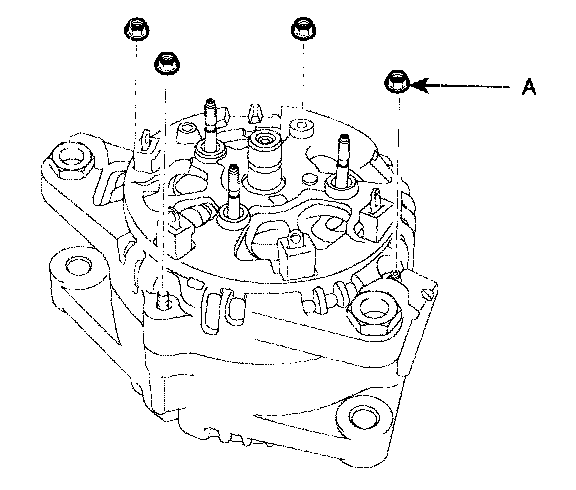 A